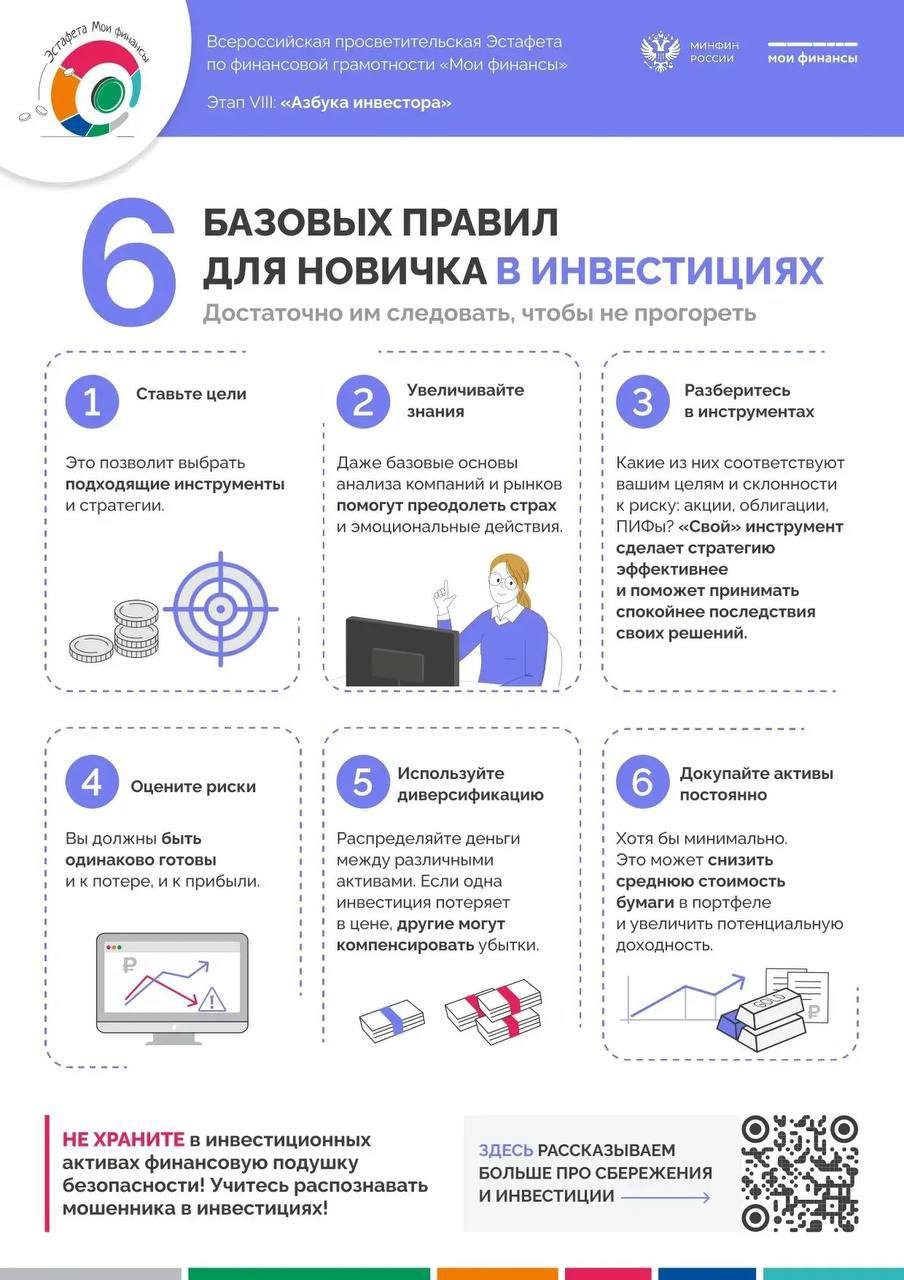 Эстафета Мои финансы

Всероссийская просветительская Эстафета по финансовой грамотности «Мои финансы»

Этап VIII: «Азбука инвестора»

МИНФИН РОССИИ

мои финансы

6 БАЗОВЫХ ПРАВИЛ ДЛЯ НОВИЧКА В ИНВЕСТИЦИЯХ

Достаточно им следовать, чтобы не прогореть

1 Ставьте цели

Это позволит выбрать подходящие инструменты и стратегии.

2 Увеличивайте знания

Даже базовые основы анализа компаний и рынков помогут преодолеть страх и эмоциональные действия.

3 Разберитесь в инструментах

Какие из них соответствуют вашим целям и склонности к риску: акции, облигации, ПИФы? «Свой» инструмент сделает стратегию эффективнее и поможет принимать спокойнее последствия своих решений.

4 Оцените риски

Вы должны быть одинаково готовы и к потере, и к прибыли.

₽

5 Используйте диверсификацию

Распределяйте деньги между различными активами. Если одна инвестиция потеряет в цене, другие могут компенсировать убытки.

6 Докупайте активы постоянно

Хотя бы минимально. Это может снизить среднюю стоимость бумаги в портфеле и увеличить потенциальную доходность.

GOLD

₽

НЕ ХРАНИТЕ в инвестиционных активах финансовую подушку безопасности! Учитесь распознавать мошенника в инвестициях!

ЗДЕСЬ РАССКАЗЫВАЕМ БОЛЬШЕ ПРО СБЕРЕЖЕНИЯ И ИНВЕСТИЦИИ