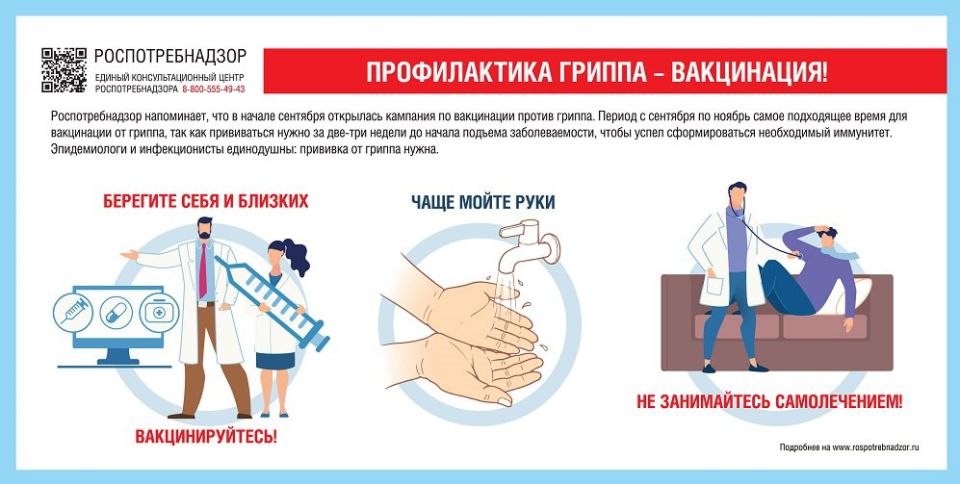 РОСПОТРЕБНАДЗОР
ЕДИНЫЙ КОНСУЛЬТАЦИОННЫЙ ЦЕНТР
РОСПОТРЕБНАДЗОРА 8-800-555-49-43

ПРОФИЛАКТИКА ГРИППА – ВАКЦИНАЦИЯ!

Роспотребнадзор напоминает, что в начале сентября открылась кампания по вакцинации против гриппа. Период с сентября по ноябрь самое подходящее время для вакцинации от гриппа, так как прививаться нужно за две-три недели до начала подъема заболеваемости, чтобы успел сформироваться необходимый иммунитет. Эпидемиологи и инфекционисты единодушны: прививка от гриппа нужна.

БЕРЕГИТЕ СЕБЯ И БЛИЗКИХ

ВАКЦИНИРУЙТЕСЬ!

ЧАЩЕ МОЙТЕ РУКИ

НЕ ЗАНИМАЙТЕСЬ САМОЛЕЧЕНИЕМ!

Подробнее на www.rospotrebnadzor.ru